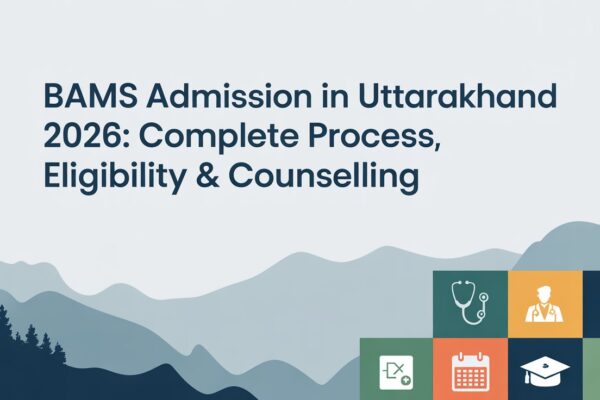 BAMS Admission in Uttarakhand 2026: Complete Process, Eligibility & Counselling